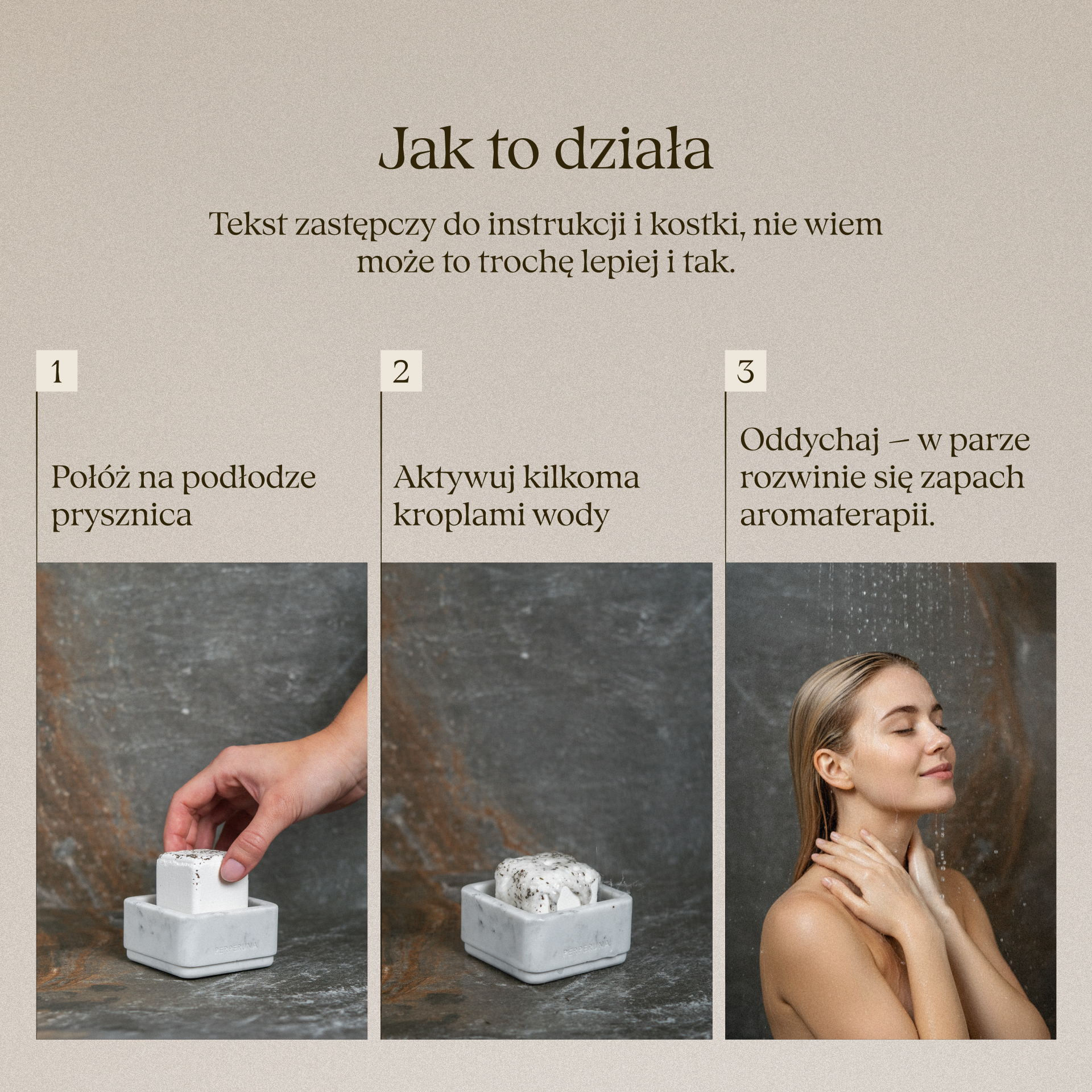 Jak to działa

Tekst zastępczy do instrukcji i kostki, nie wiem może to trochę lepiej i tak.

1

Połóż na podłodze prysznica

PEPPERUNA

2

Aktywuj kilkoma kroplami wody

PEPPERUNA

3

Oddychaj – w parze rozwinie się zapach aromaterapii.